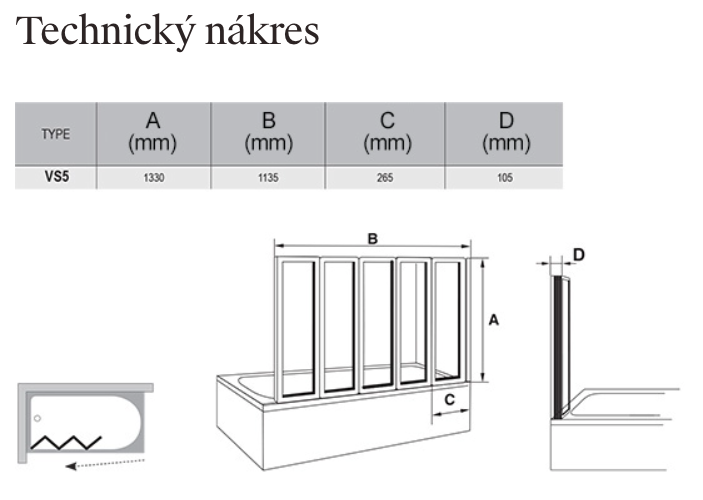 Technický nákres

| TYPE | A (mm) | B (mm) | C (mm) | D (mm) |
|---|---|---|---|---|
| VS5 | 1330 | 1135 | 265 | 105 |

B

A

C

D